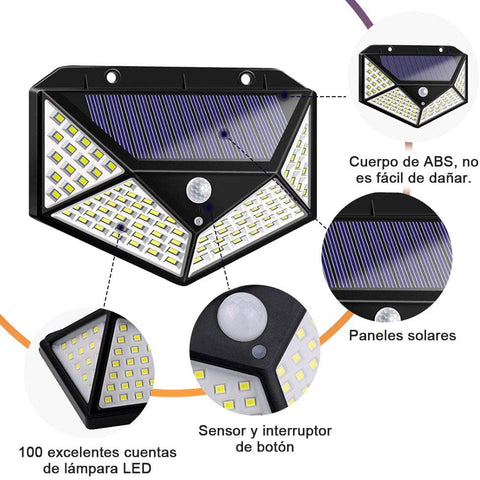 Cuerpo de ABS, no es fácil de dañar.

Paneles solares

Sensor y interruptor de botón

100 excelentes cuentas de lámpara LED