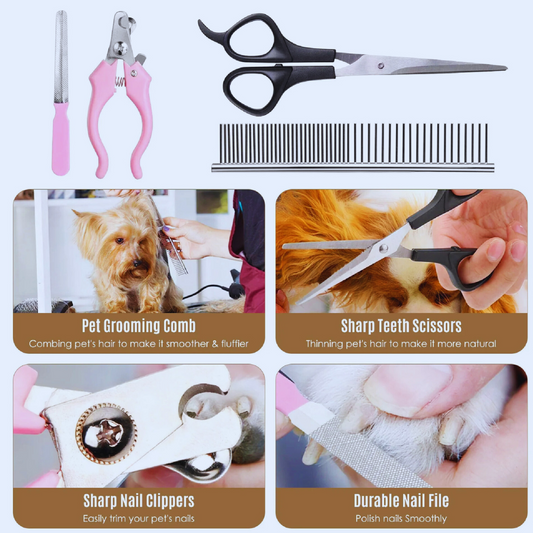 Pet Grooming Comb
Combing pet's hair to make it smoother & fluffier

Sharp Teeth Scissors
Thinning pet's hair to make it more natural

Sharp Nail Clippers
Easily trim your pet's nails

Durable Nail File
Polish nails Smoothly